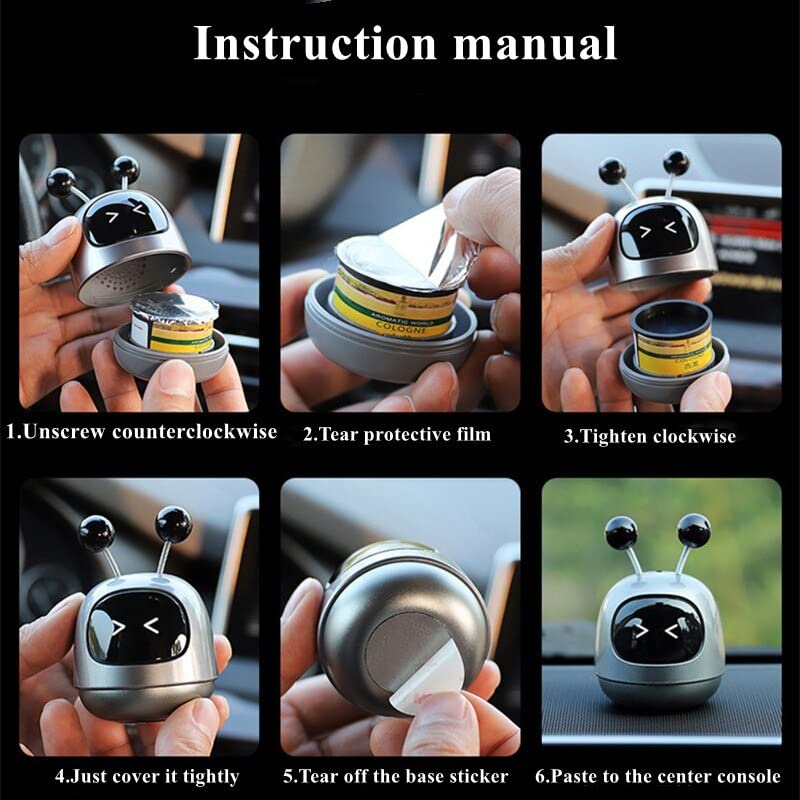 Instruction manual

AROMATIC WORLD
COLOGNE

1.Unscrew counterclockwise

2.Tear protective film

3.Tighten clockwise

4.Just cover it tightly

5.Tear off the base sticker

6.Paste to the center console